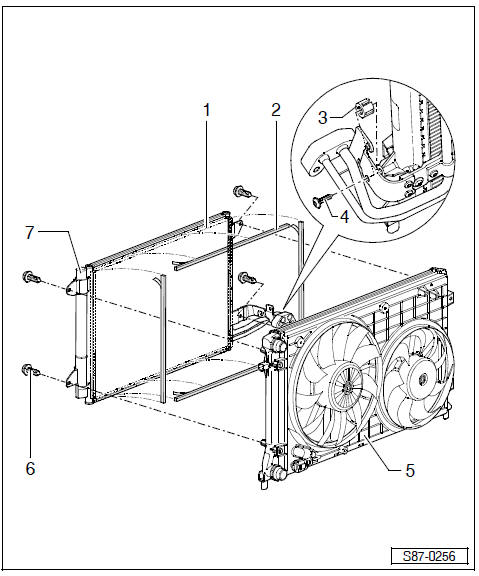 1
2
3
4
7
6
5
S87-0256