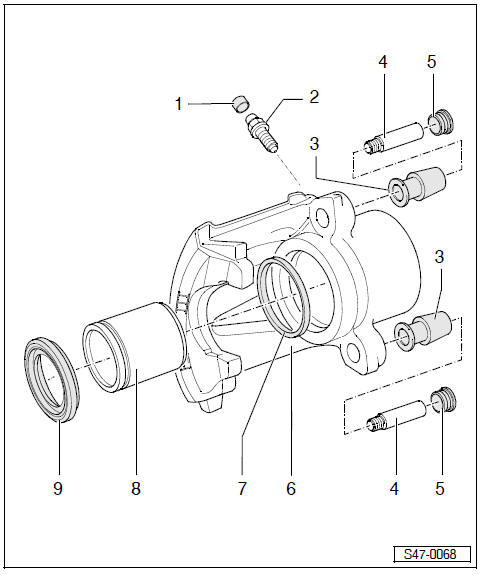 4
5
1
2
3
3
9
8
7
6
4
5
S47-0068