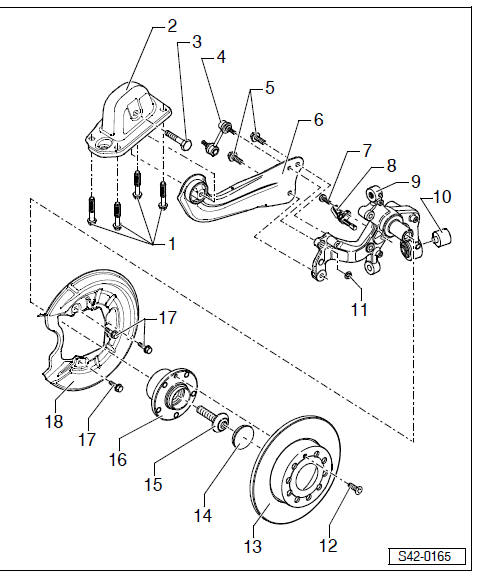 2
3
4
5
6
7
8
9
10
1
11
17
18
17
16
15
14
13
12
S42-0165