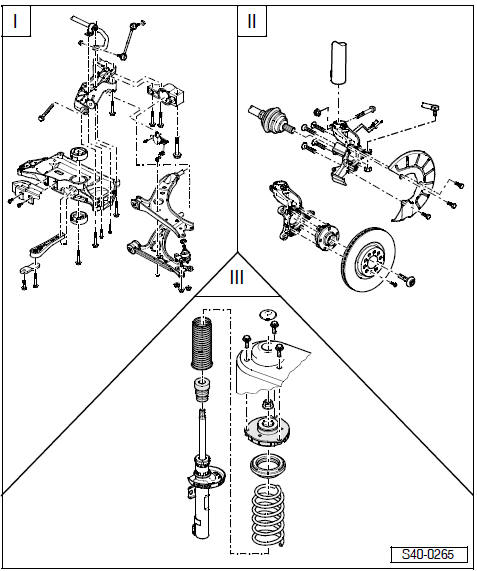 I

II

III

S40-0265