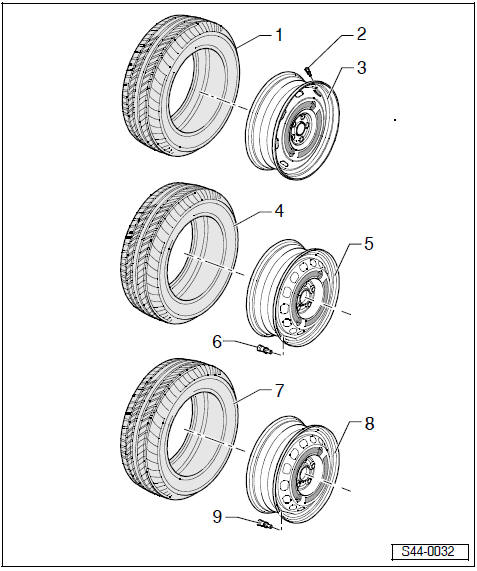 1
2
3
4
5
6
7
8
9
S44-0032