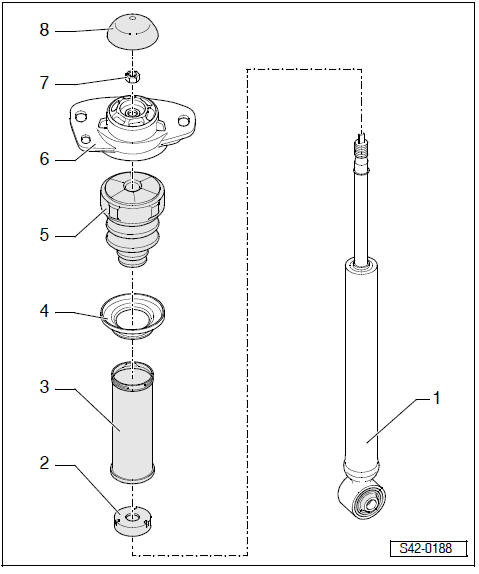 8
7
6
5
4
3
2
1
S42-0188