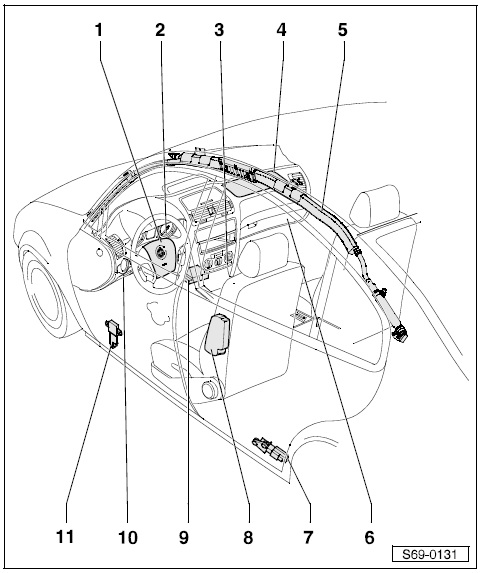 1 2 3 4 5

11 10 9 8 7 6

S69-0131