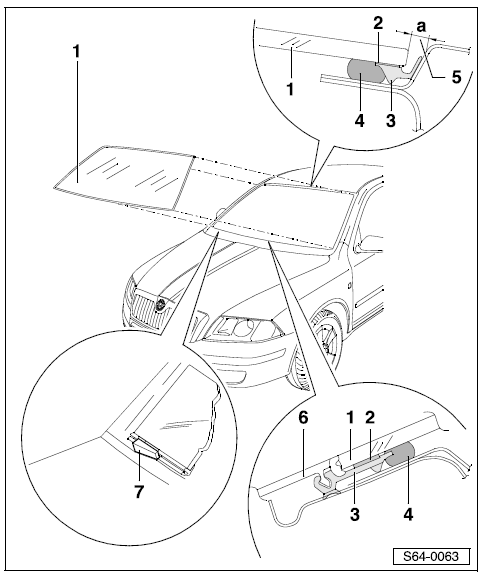 1
2
a
1
5
4
3
6
1
2
7
3
4
S64-0063