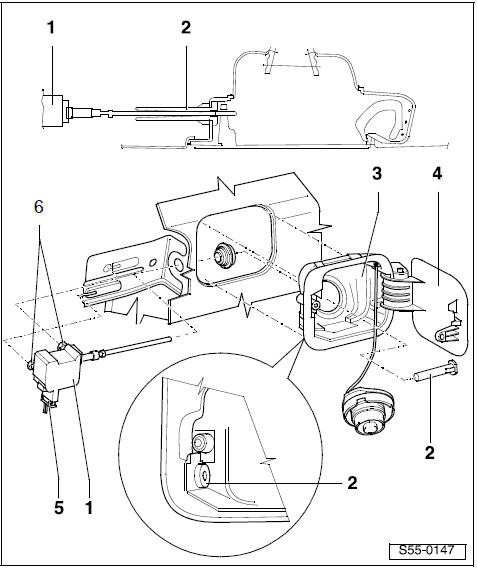 1
2
3
4
6
2
2
5
1
S55-0147