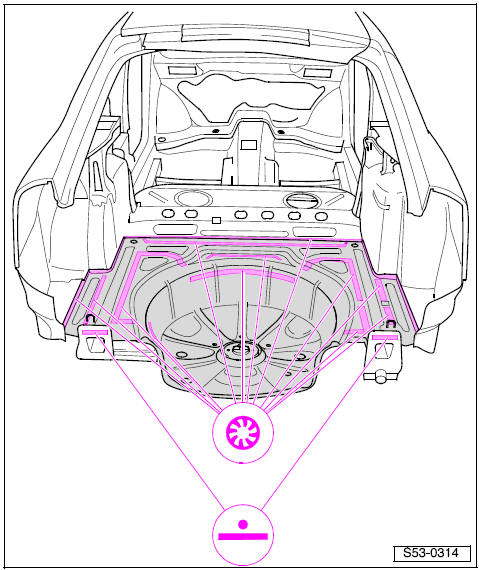 S53-0314