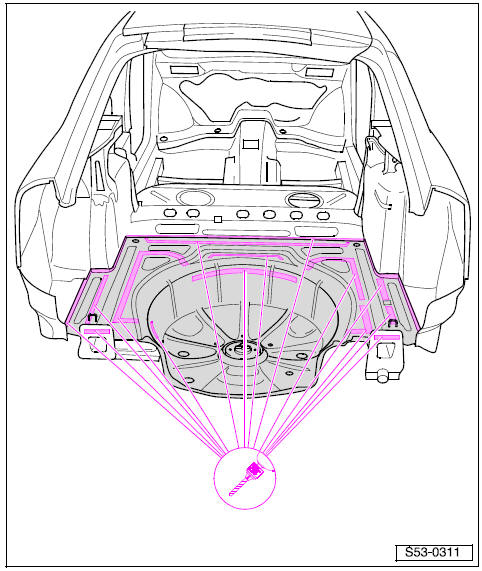 S53-0311