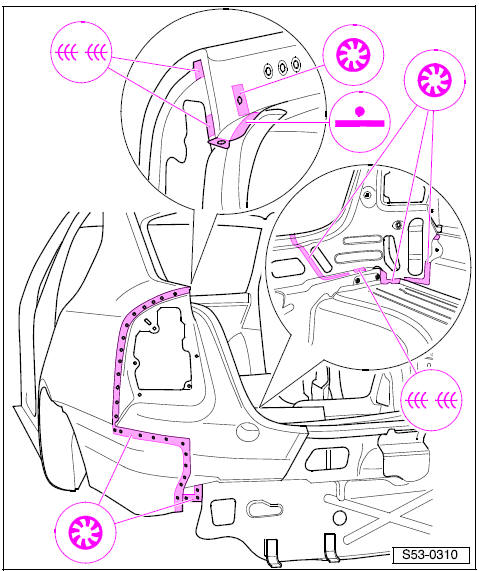 S53-0310