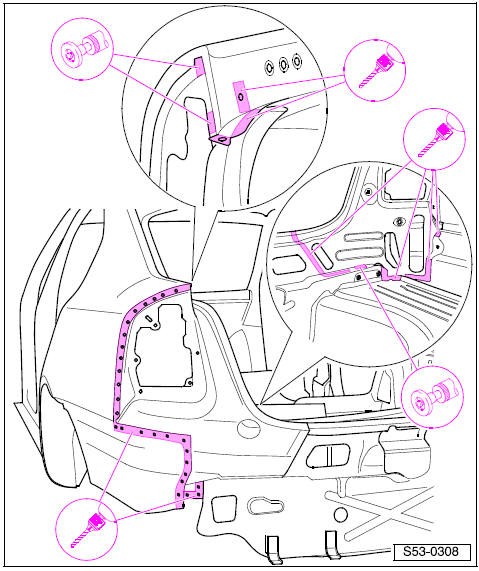 S53-0308