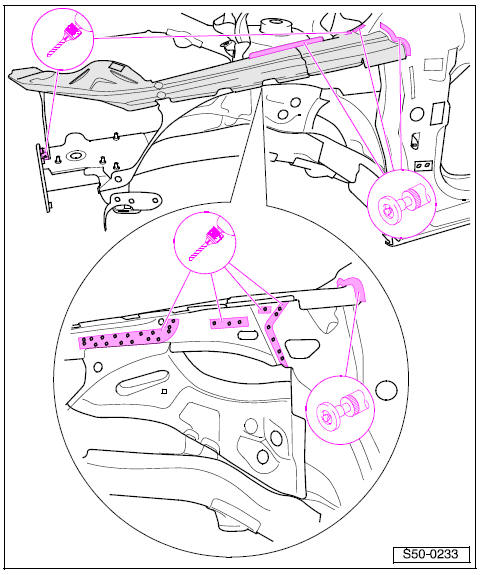 S50-0233