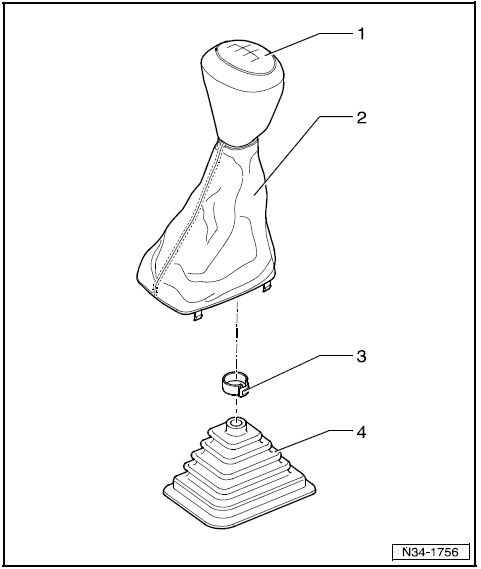 1
2
3
4
N34-1756