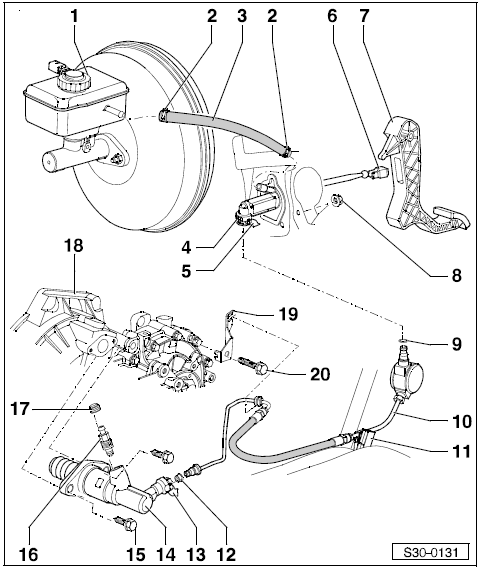 1
2
3
2
6
7
4
5
8
18
19
9
20
17
10
11
16
15
14
13
12
S30-0131