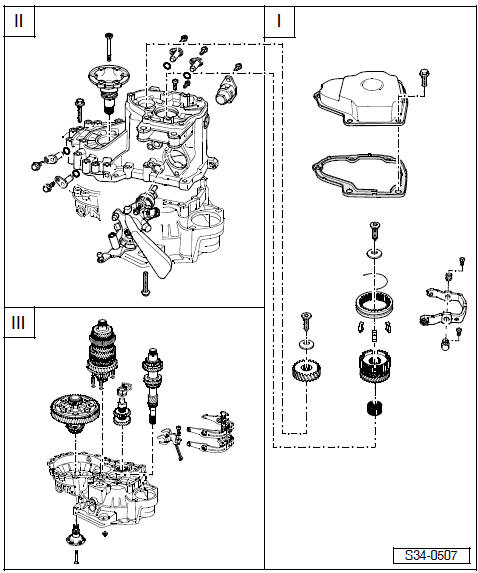 II

I

III

S34-0507