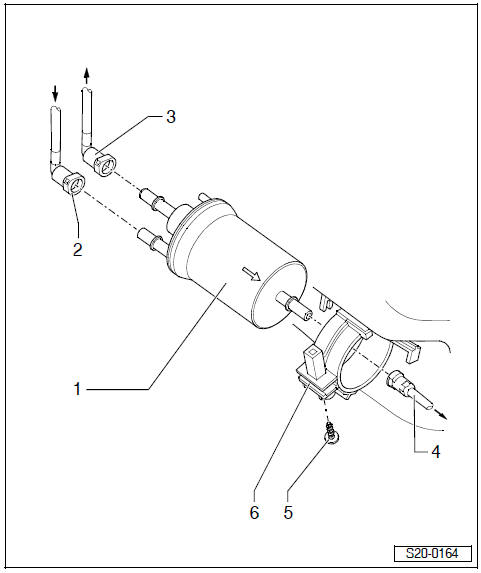 3
2
1
4
6
5
S20-0164