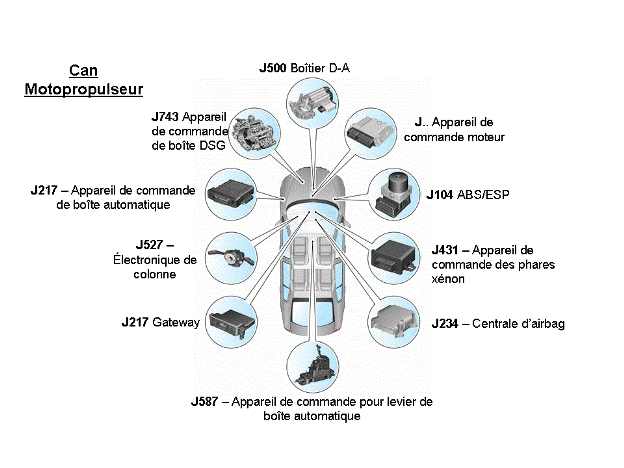 Can
Motopropulseur

J500 Boîtier D-A

J743 Appareil de commande de boîte DSG

J.. Appareil de commande moteur

J217 – Appareil de commande de boîte automatique

J104 ABS/ESP

J527 – Électronique de colonne

J431 – Appareil de commande des phares xénon

J217 Gateway

J234 – Centrale d'airbag

J587 – Appareil de commande pour levier de boîte automatique