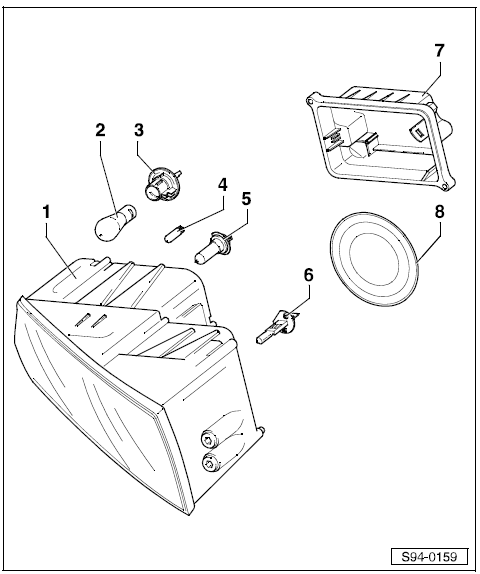 7
2
3
4
5
1
8
6
S94-0159