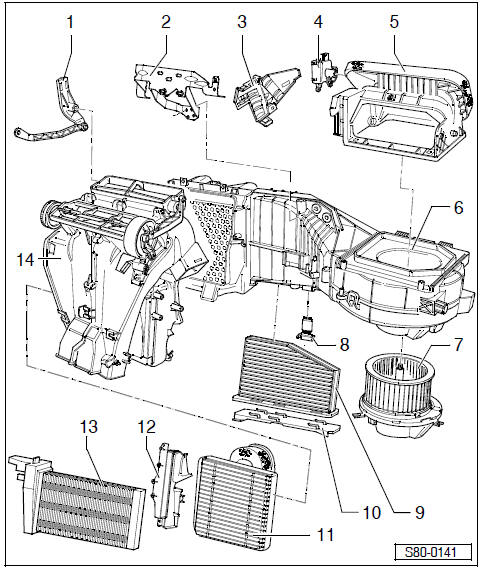 1
2
3
4
5
6
14
8
7
13
12
10
9
11
S80-0141