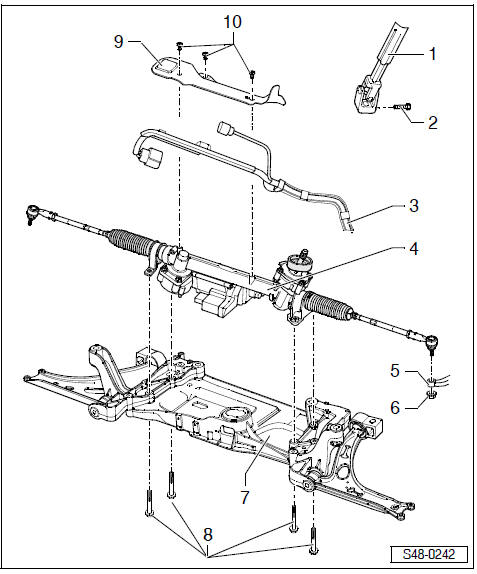 10
9
1
2
3
4
5
6
7
8
S48-0242