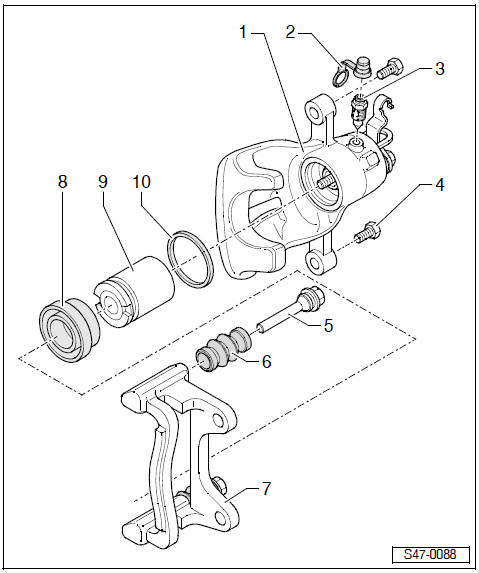 1
2
3
8
9
10
4
5
6
7
S47-0088