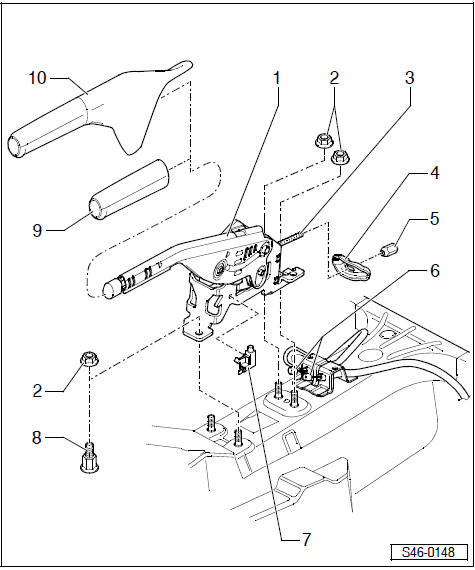 10
1
2
3
4
5
6
9
2
8
7
S46-0148