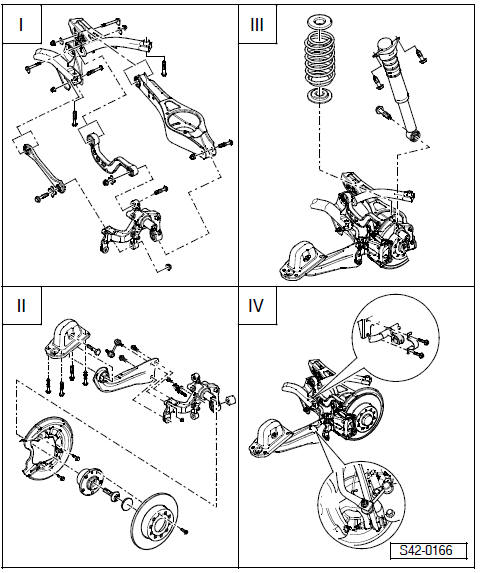 I

III

II

IV

S42-0166