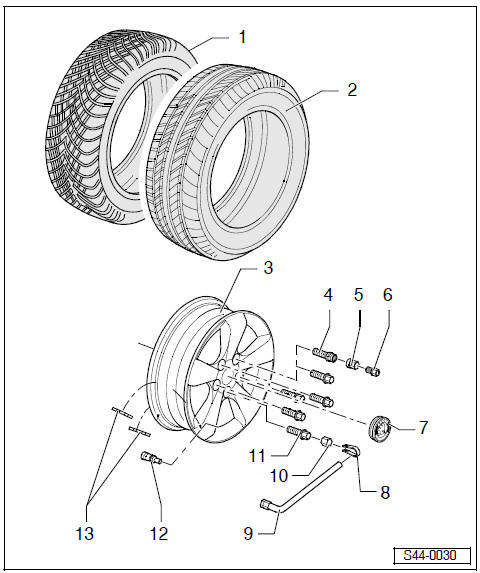 1
2
3
4
5
6
7
11
10
8
13
12
9
S44-0030