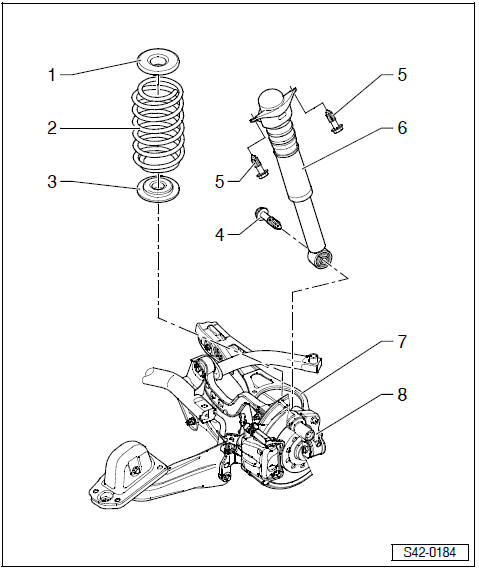 1
2
3
5
6
5
4
7
8
S42-0184