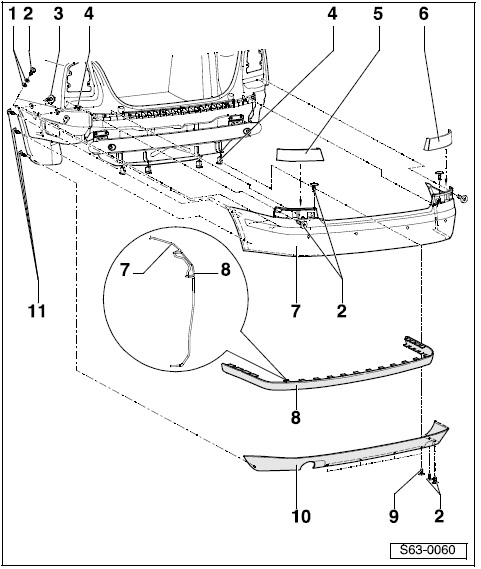 1 2 3 4 4 5 6

7 8

11 7 2

8

10 9 2

S63-0060