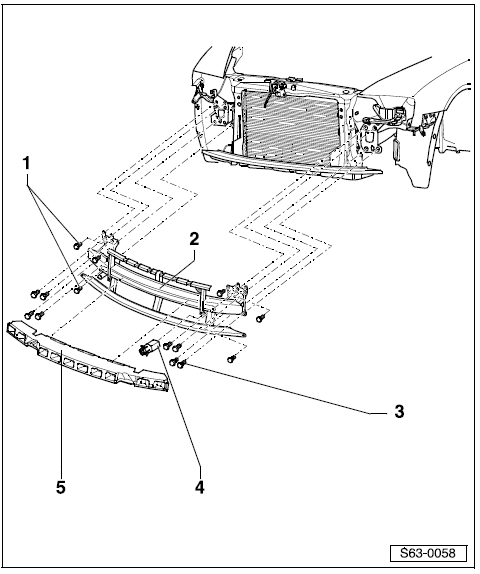 1
2
3
4
5
S63-0058