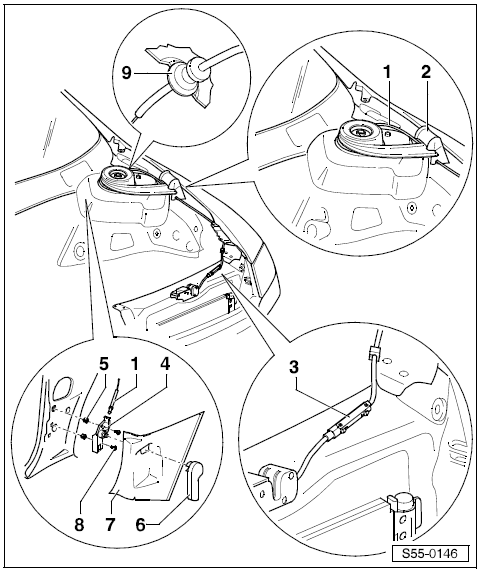 9

1

2

5

1

4

3

8

7

6

S55-0146