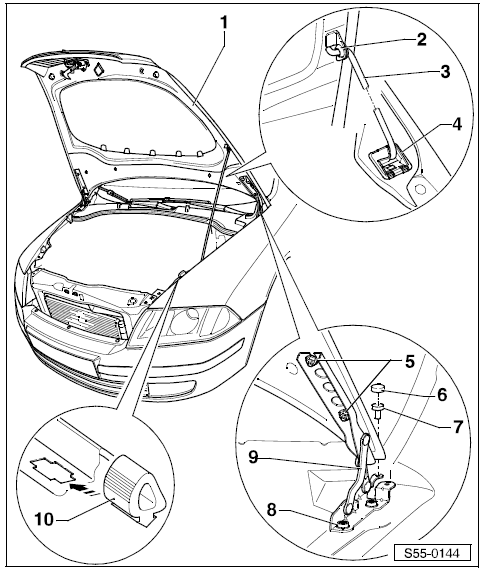 1
2
3
4
5
6
7
9
8
10
S55-0144