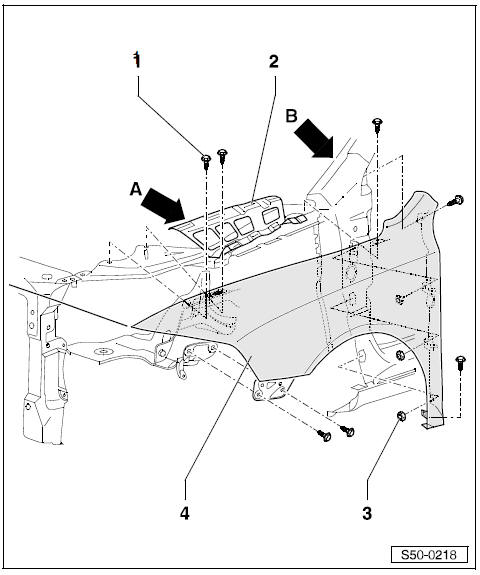 1
2
B
A
4
3
S50-0218