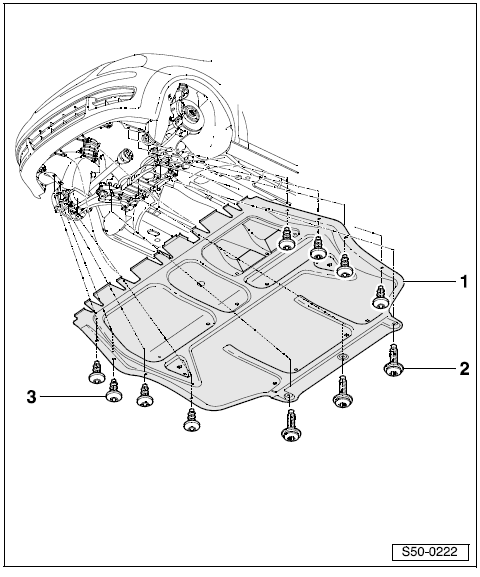 1
2
3
S50-0222