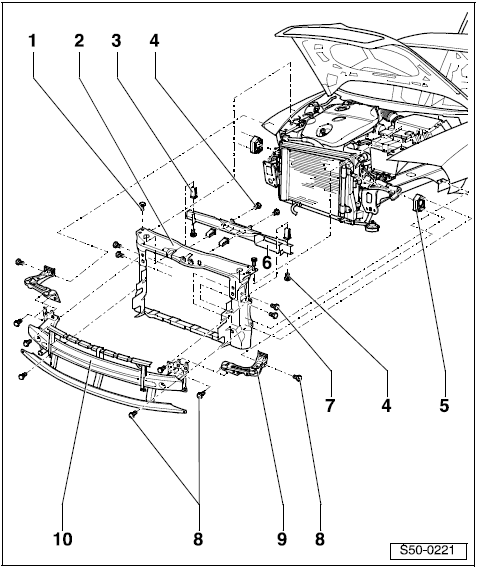 1 2 3 4

6

7 4 5

10 8 9 8

S50-0221