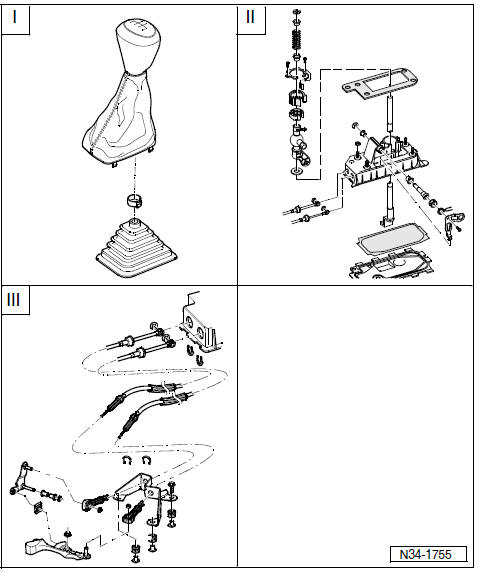 I

II

III

N34-1755