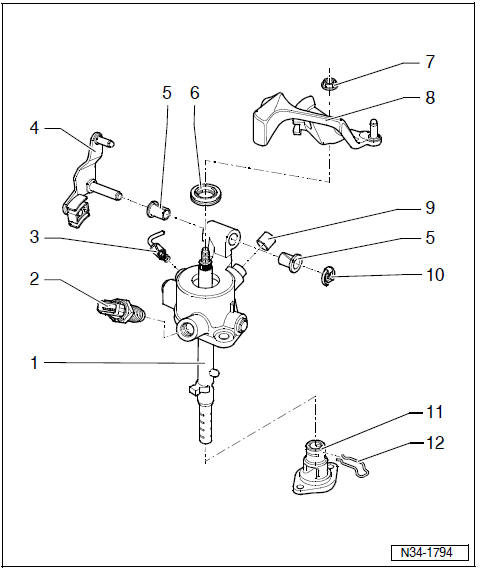 7
5
6
8
4
9
3
5
10
2
1
11
12
N34-1794