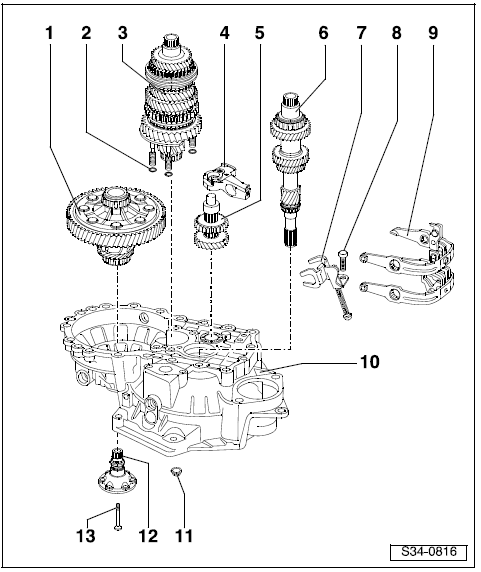 1 2 3 4 5 6 7 8 9

10

13 12 11

S34-0816