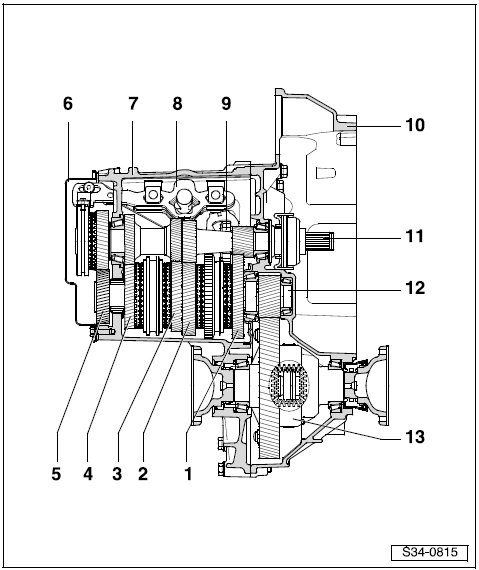 6
7
8
9
10
11
12
13
5
4
3
2
1
S34-0815