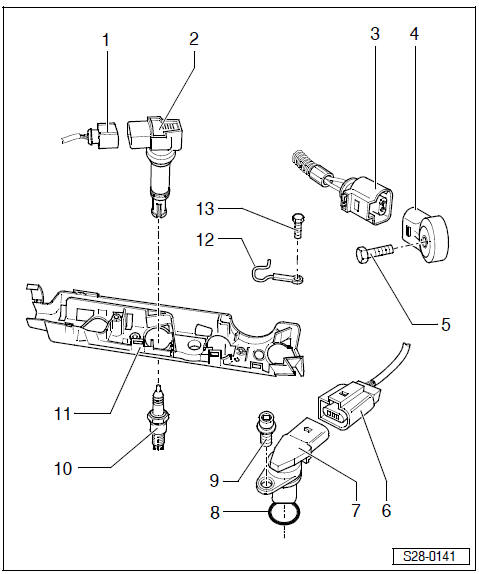 1
2
3
4
13
12
5
11
10
9
8
7
6
S28-0141