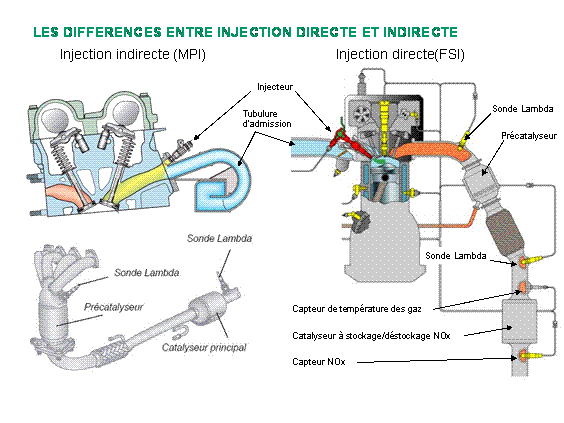 LES DIFFERENCES ENTRE INJECTION DIRECTE ET INDIRECTE

Injection indirecte (MPI)

Injection directe(FSI)

Injecteur

Tubulure d'admission

Sonde Lambda

Précatalyseur

Sonde Lambda

Sonde Lambda

Précatalyseur

Catalyseur principal

Sonde Lambda

Capteur de température des gaz

Catalyseur à stockage/déstockage NOx

Capteur NOx