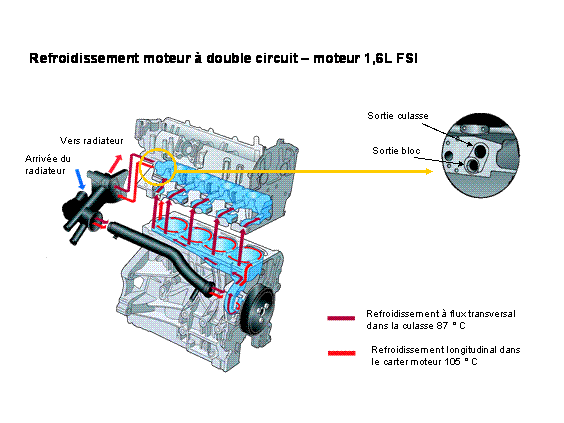 Refroidissement moteur à double circuit – moteur 1,6L FSI

Vers radiateur

Arrivée du radiateur

Sortie culasse

Sortie bloc

Refroidissement à flux transversal dans la culasse 87 ° C

Refroidissement longitudinal dans le carter moteur 105 ° C