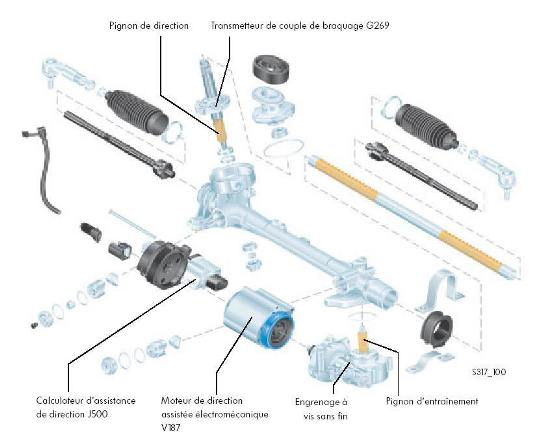 Pignon de direction

Transmetteur de couple de braquage G269

S317_100

Calculateur d'assistance de direction J500

Moteur de direction assistée électromécanique V187

Engrenage à vis sans fin

Pignon d'entraînement