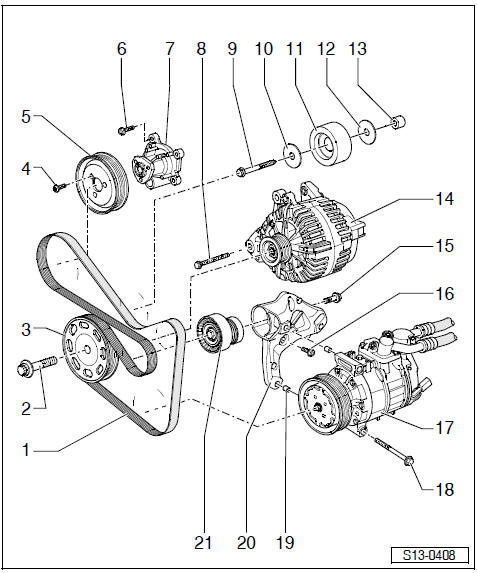 6
7
8
9
10
11
12
13
5
4
14
15
16
3
2
1
17
18
21
20
19
S13-0408